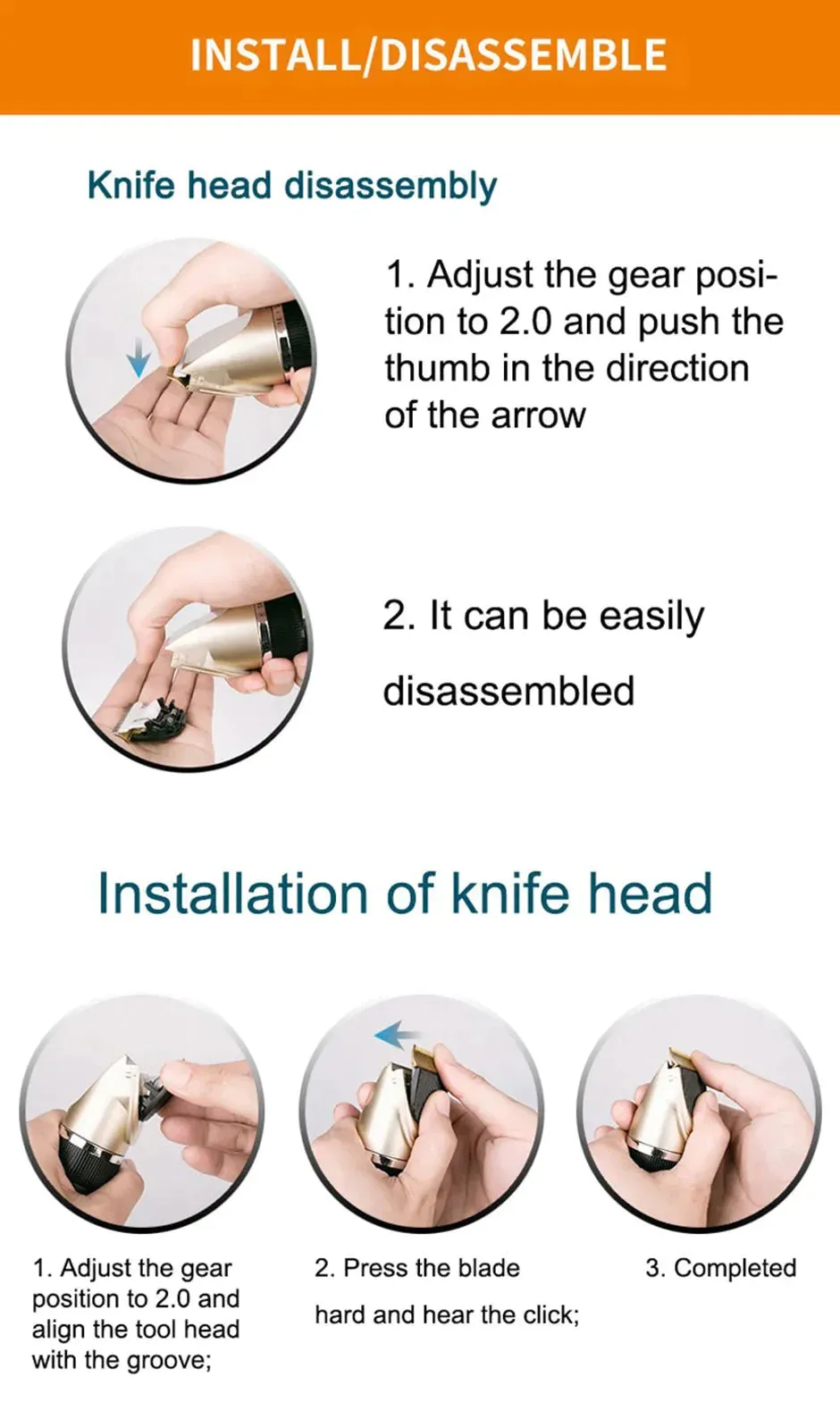 INSTALL/DISASSEMBLE

Knife head disassembly

1. Adjust the gear position to 2.0 and push the thumb in the direction of the arrow

2. It can be easily disassembled

Installation of knife head

1. Adjust the gear position to 2.0 and align the tool head with the groove;

2. Press the blade hard and hear the click;

3. Completed