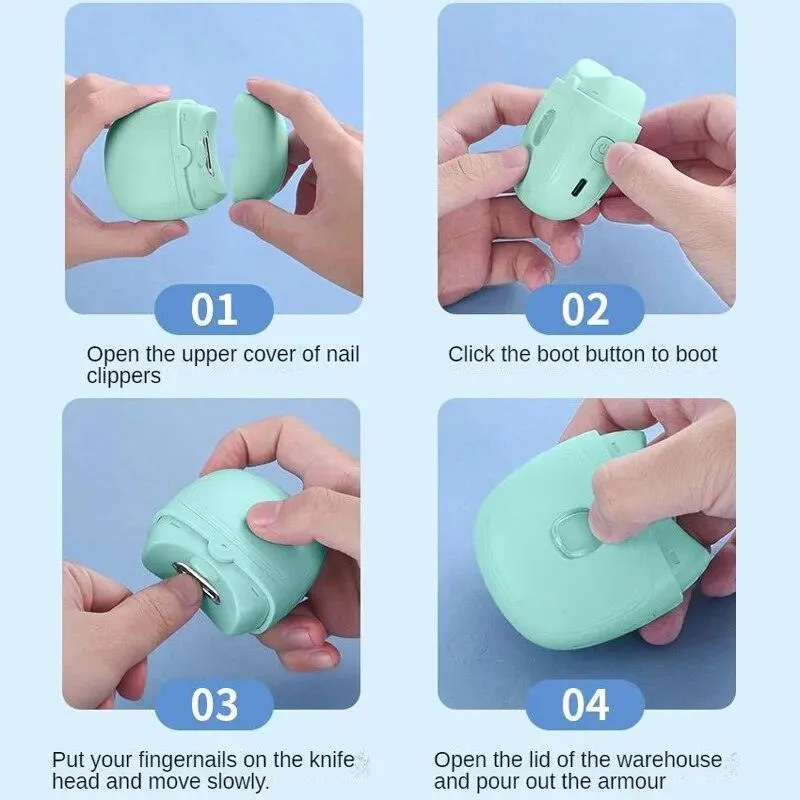 01

Open the upper cover of nail clippers

02

Click the boot button to boot

03

Put your fingernails on the knife head and move slowly.

04

Open the lid of the warehouse and pour out the armour